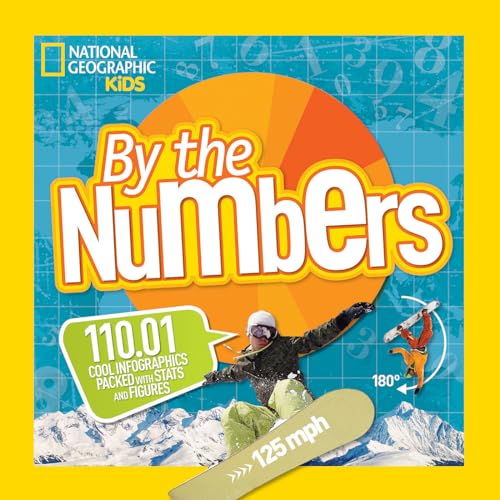 NATIONAL GEOGRAPHIC KiDS

By the NuMbers

110.01 COOL INFOGRAPHICS PACKED WITH STATS AND FIGURES

180°

125 mph